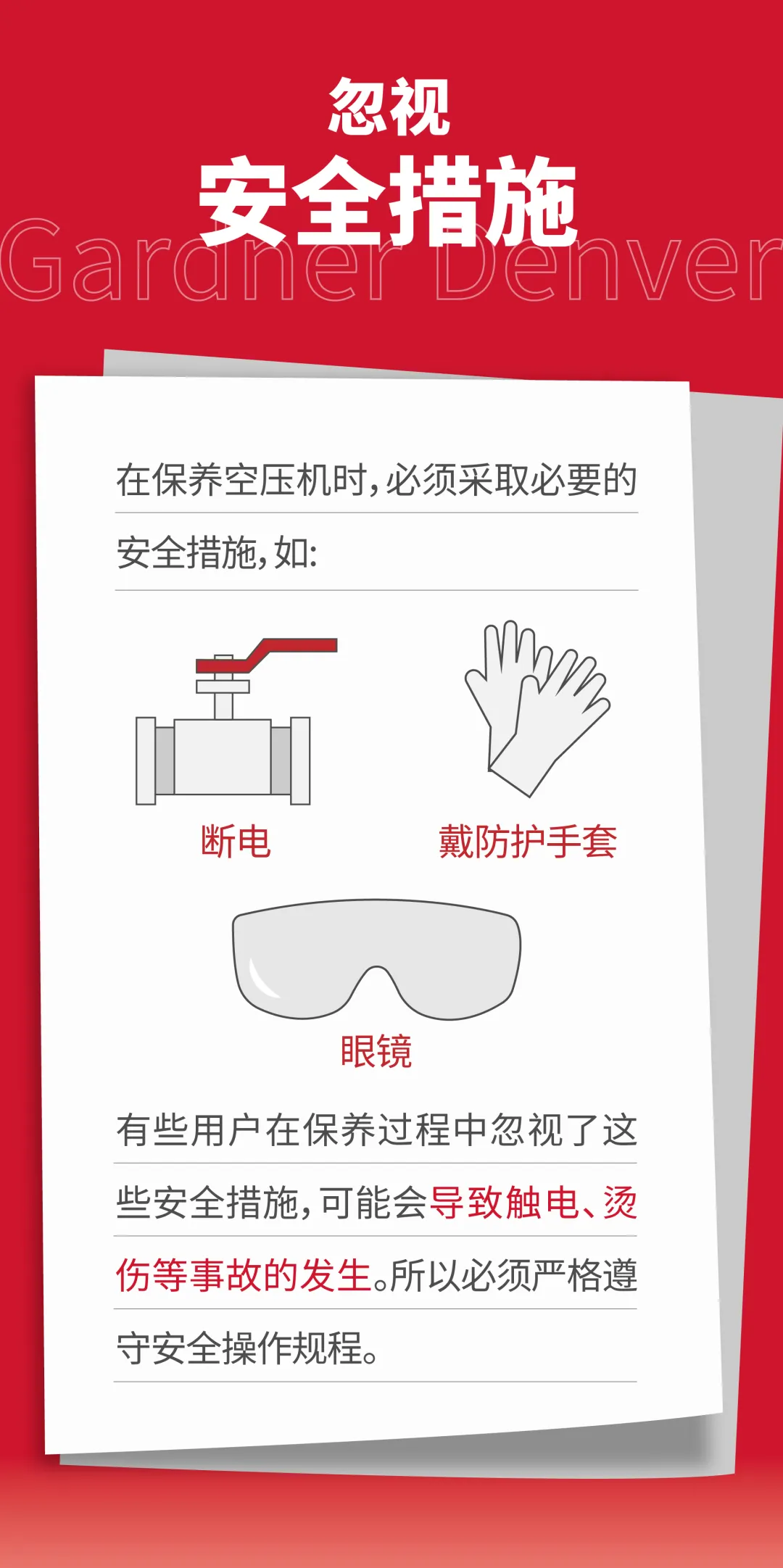 忽视
安全措施

Gardner Denver

在保养空压机时，必须采取必要的安全措施，如：

断电

戴防护手套

眼镜

有些用户在保养过程中忽视了这些安全措施，可能会导致触电、烫伤等事故的发生。所以必须严格遵守安全操作规程。