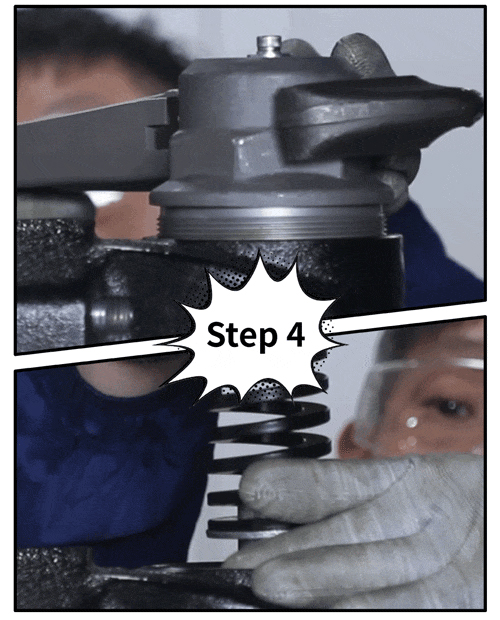 Step 4